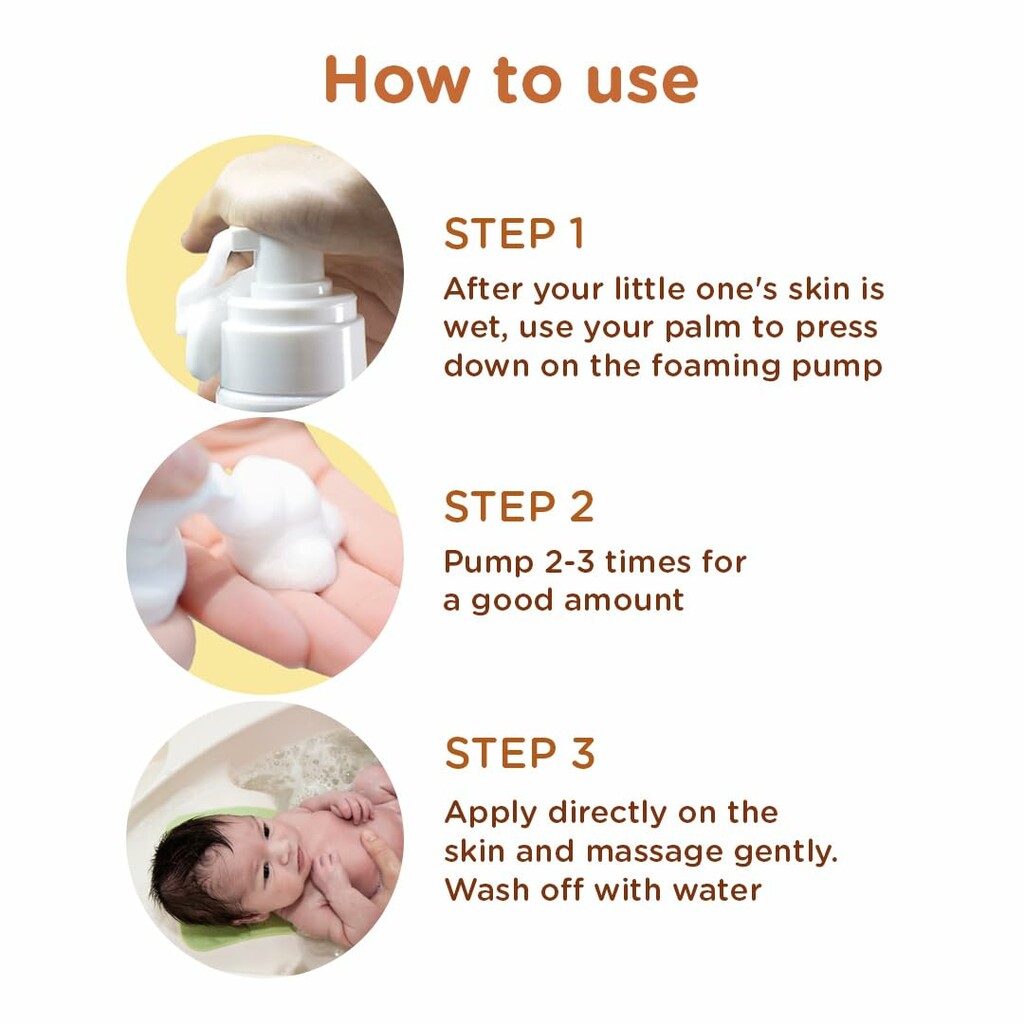 How to use

STEP 1
After your little one's skin is wet, use your palm to press down on the foaming pump

STEP 2
Pump 2-3 times for a good amount

STEP 3
Apply directly on the skin and massage gently. Wash off with water