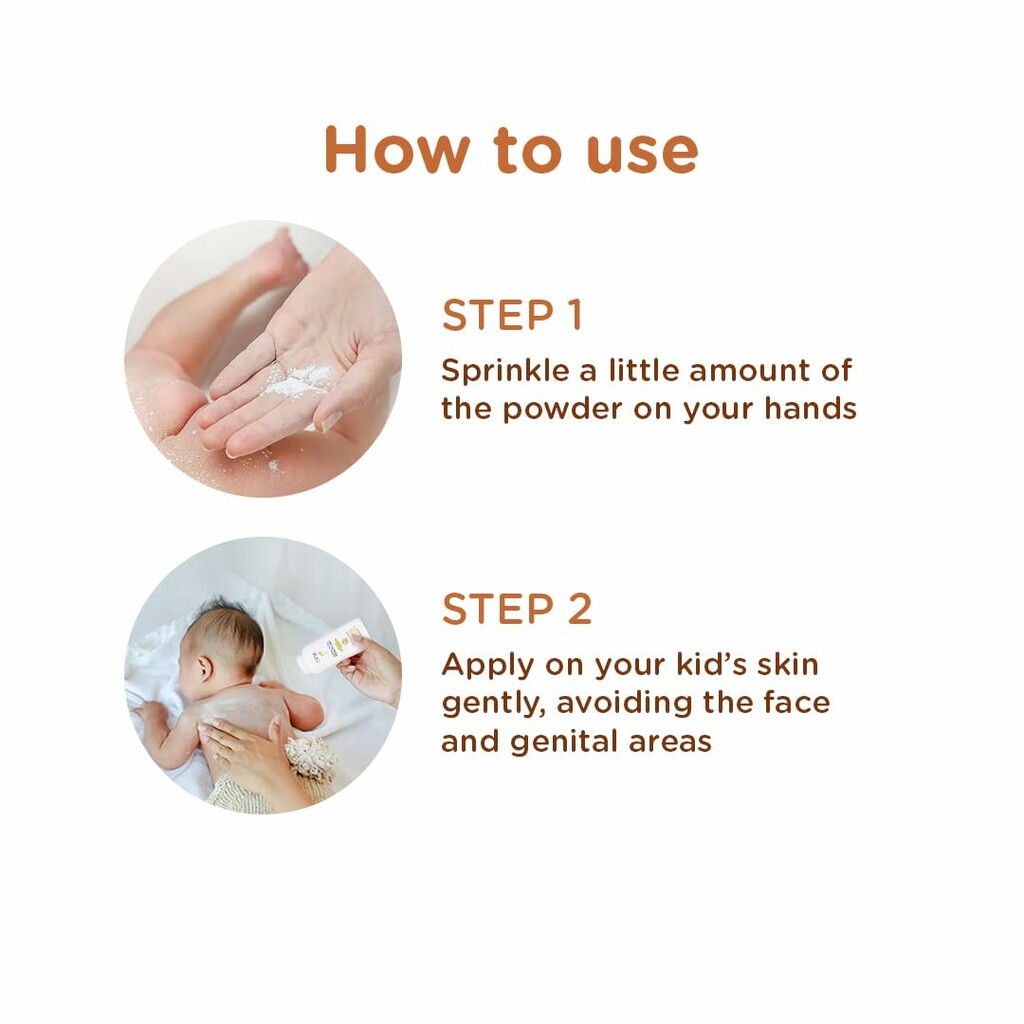 How to use

STEP 1
Sprinkle a little amount of the powder on your hands

STEP 2
Apply on your kid's skin gently, avoiding the face and genital areas